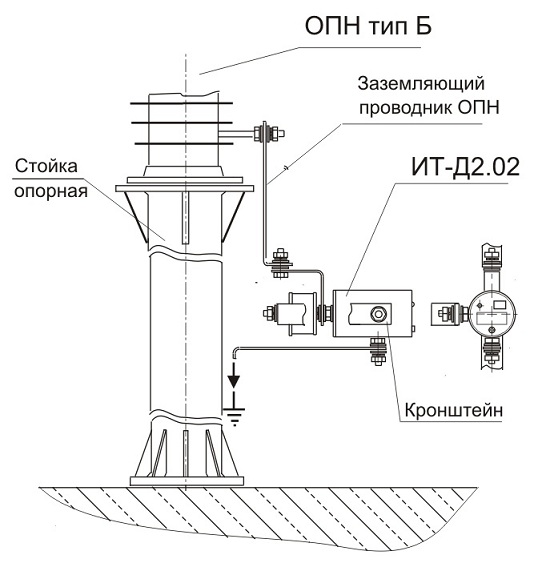 ОПН тип Б

Заземляющий проводник ОПН

Стойка опорная

ИТ-Д2.02

Кронштейн